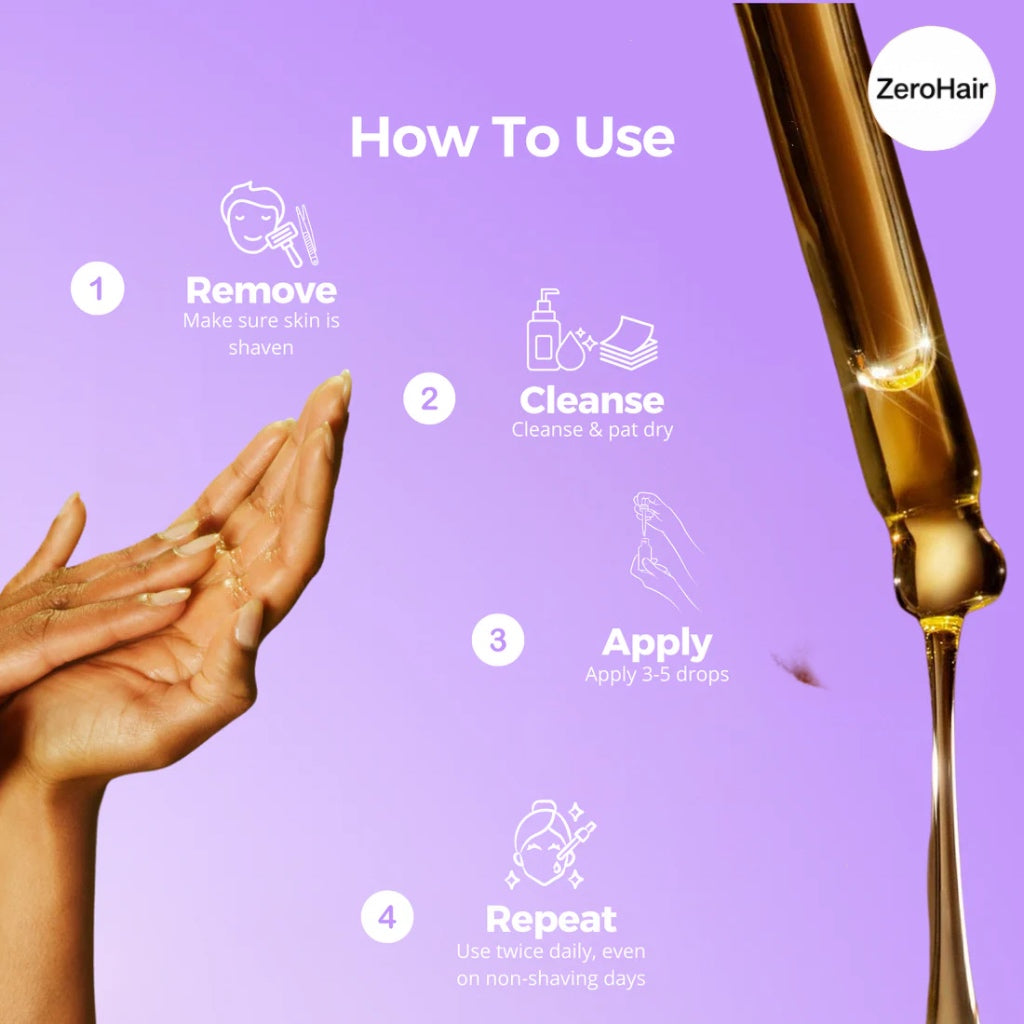 ZeroHair

How To Use

1
Remove
Make sure skin is shaven

2
Cleanse
Cleanse & pat dry

3
Apply
Apply 3-5 drops

4
Repeat
Use twice daily, even on non-shaving days